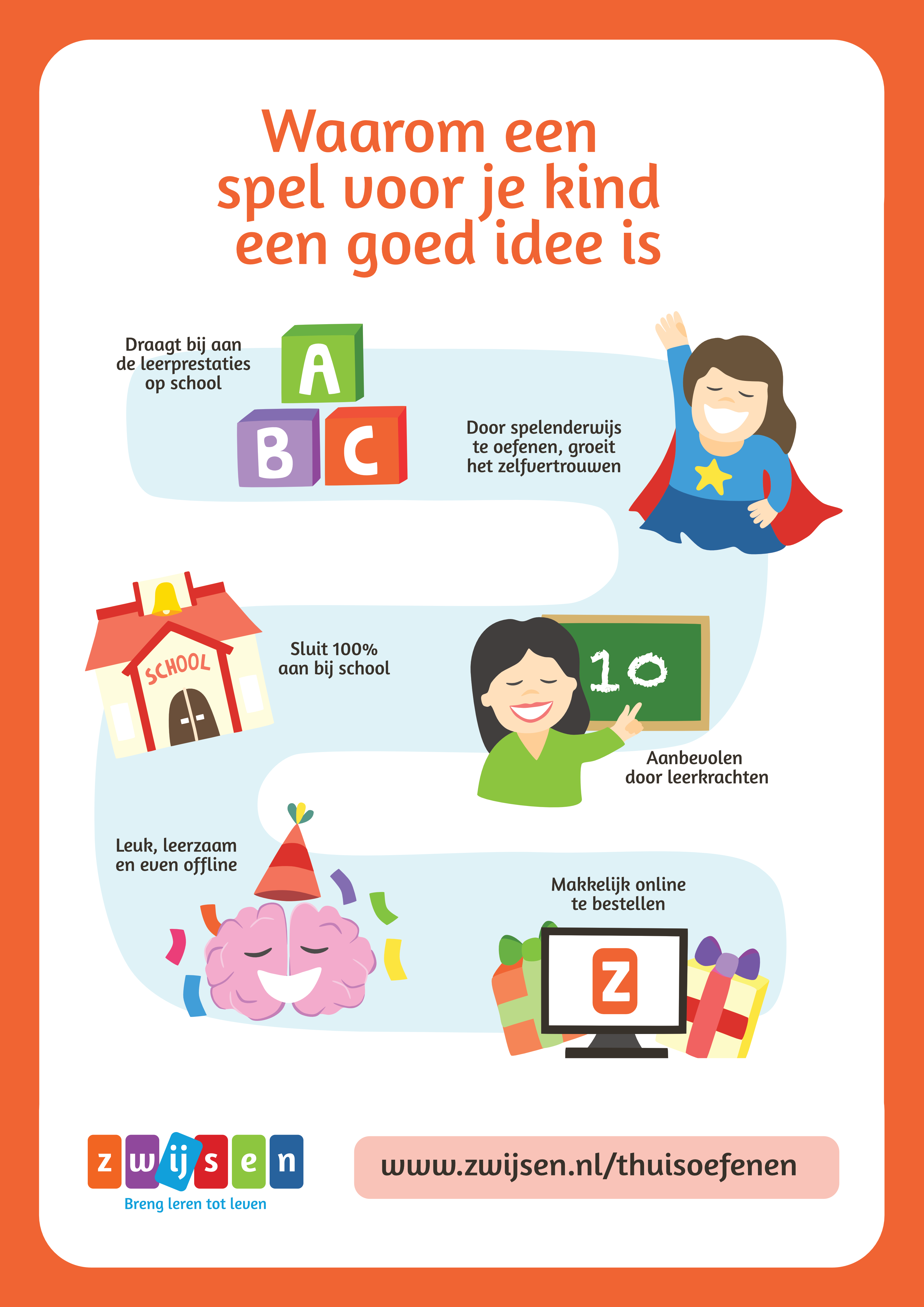 Waarom een spel voor je kind een goed idee is

Draagt bij aan de leerprestaties op school

A
B
C

Door spelenderwijs te oefenen, groeit het zelfvertrouwen

SCHOOL

Sluit 100% aan bij school

10

Aanbevolen door leerkrachten

Leuk, leerzaam en even offline

Makkelijk online te bestellen

Z

zwijsen
Breng leren tot leven

www.zwijsen.nl/thuisoefenen